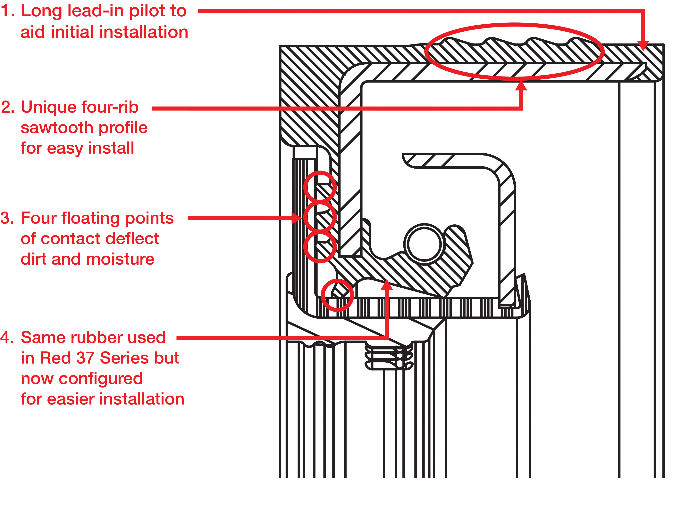 1. Long lead-in pilot to aid initial installation

2. Unique four-rib sawtooth profile for easy install

3. Four floating points of contact deflect dirt and moisture

4. Same rubber used in Red 37 Series but now configured for easier installation